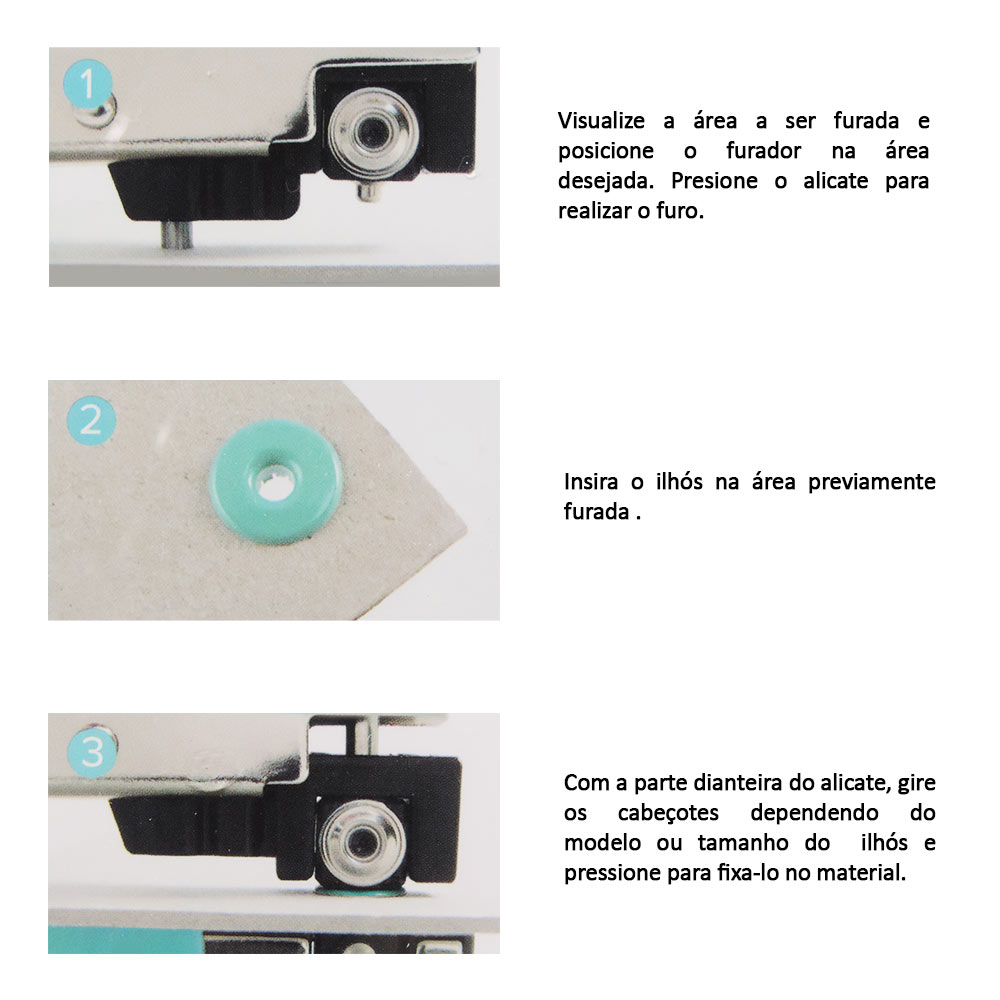 1

Visualize a área a ser furada e posicione o furador na área desejada. Presione o alicate para realizar o furo.

2

Insira o ilhós na área previamente furada .

3

Com a parte dianteira do alicate, gire os cabeçotes dependendo do modelo ou tamanho do ilhós e pressione para fixa-lo no material.